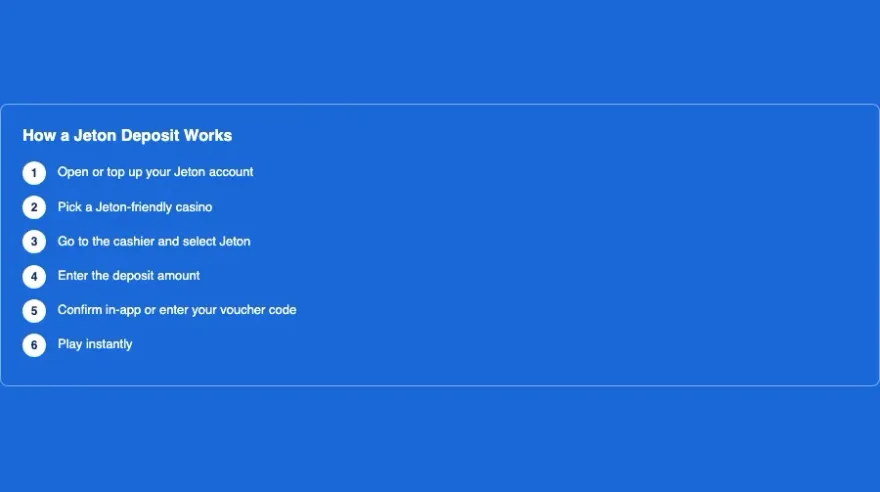 How a Jeton Deposit Works

1 Open or top up your Jeton account

2 Pick a Jeton-friendly casino

3 Go to the cashier and select Jeton

4 Enter the deposit amount

5 Confirm in-app or enter your voucher code

6 Play instantly