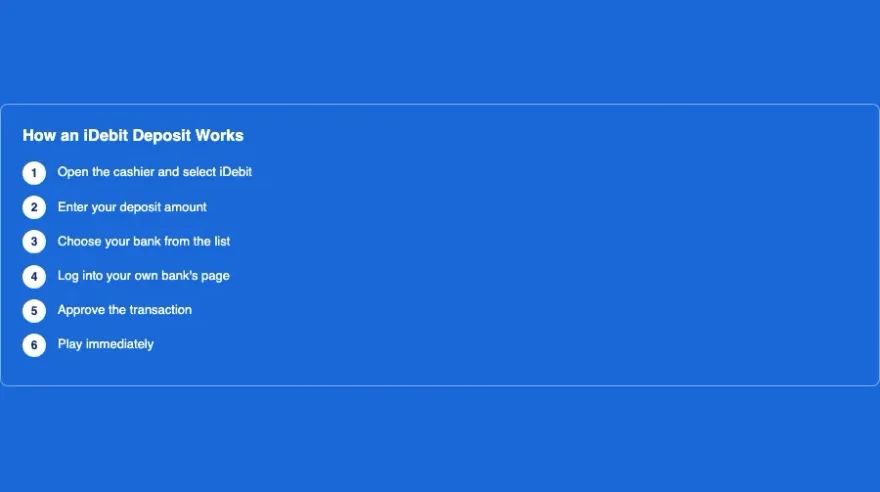 How an iDebit Deposit Works

1 Open the cashier and select iDebit

2 Enter your deposit amount

3 Choose your bank from the list

4 Log into your own bank's page

5 Approve the transaction

6 Play immediately