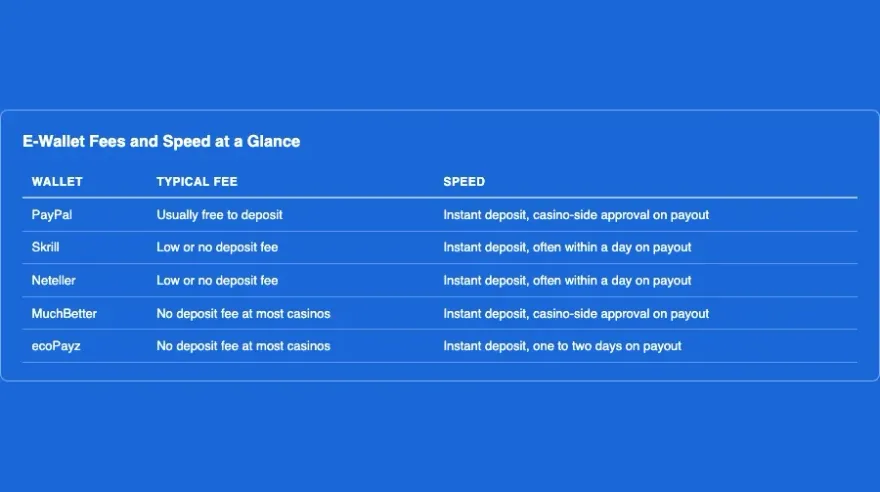 E-Wallet Fees and Speed at a Glance

| WALLET | TYPICAL FEE | SPEED |
|---|---|---|
| PayPal | Usually free to deposit | Instant deposit, casino-side approval on payout |
| Skrill | Low or no deposit fee | Instant deposit, often within a day on payout |
| Neteller | Low or no deposit fee | Instant deposit, often within a day on payout |
| MuchBetter | No deposit fee at most casinos | Instant deposit, casino-side approval on payout |
| ecoPayz | No deposit fee at most casinos | Instant deposit, one to two days on payout |